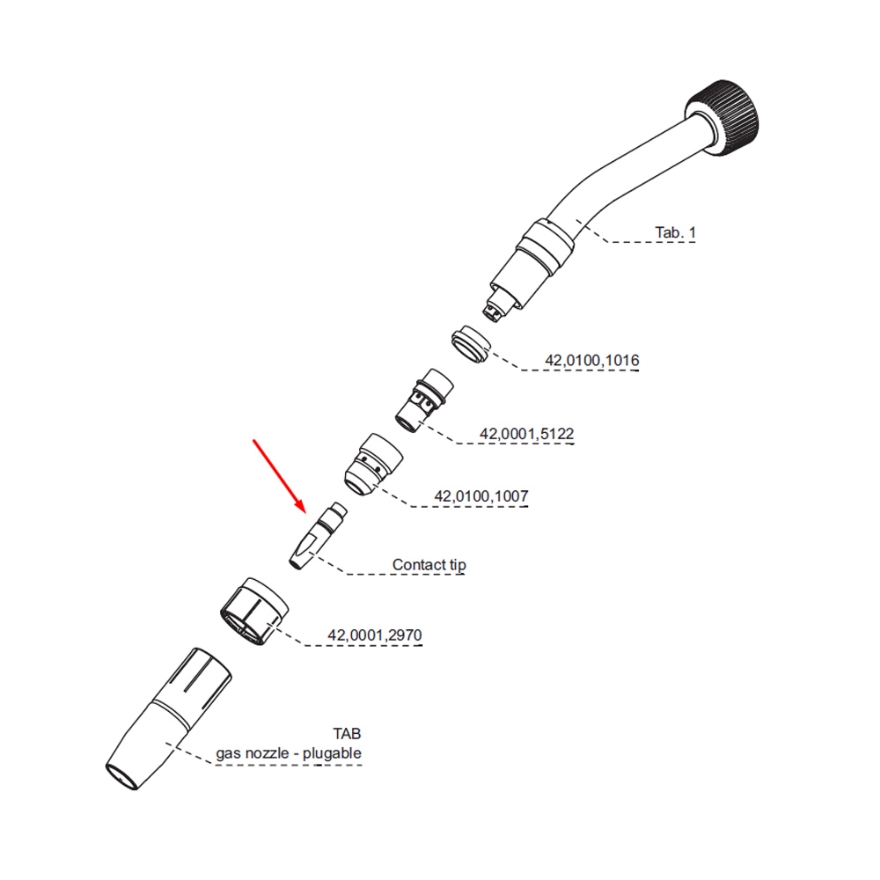 Tab. 1

42,0100,1016

42,0001,5122

42,0100,1007

Contact tip

42,0001,2970

TAB
gas nozzle - plugable