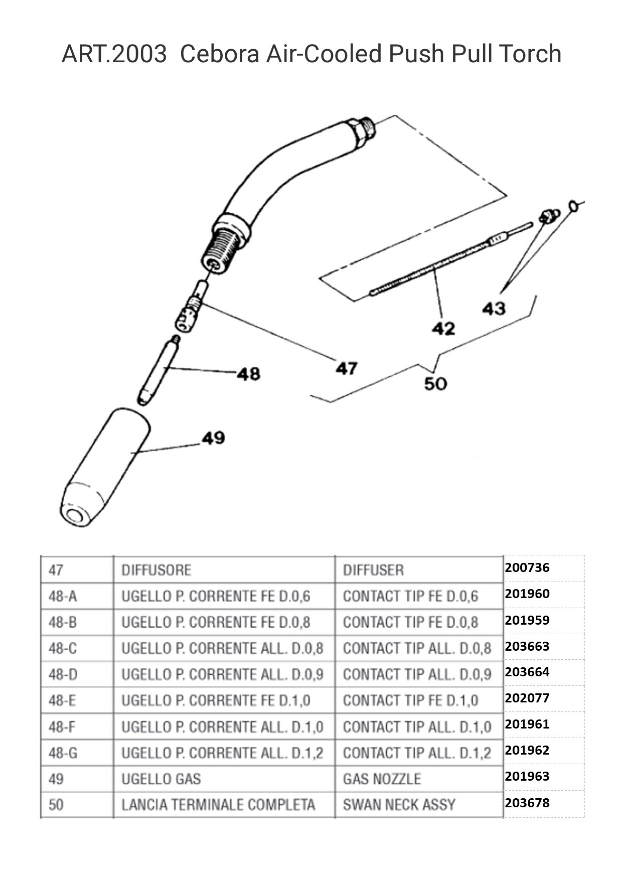 ART.2003  Cebora Air-Cooled Push Pull Torch

43
42
47
48
50
49

| 47 | DIFFUSORE | DIFFUSER | 200736 |
|---|---|---|---|
| 48-A | UGELLO P. CORRENTE FE D.0,6 | CONTACT TIP FE D.0,6 | 201960 |
| 48-B | UGELLO P. CORRENTE FE D.0,8 | CONTACT TIP FE D.0,8 | 201959 |
| 48-C | UGELLO P. CORRENTE ALL. D.0,8 | CONTACT TIP ALL. D.0,8 | 203663 |
| 48-D | UGELLO P. CORRENTE ALL. D.0,9 | CONTACT TIP ALL. D.0,9 | 203664 |
| 48-E | UGELLO P. CORRENTE FE D.1,0 | CONTACT TIP FE D.1,0 | 202077 |
| 48-F | UGELLO P. CORRENTE ALL. D.1,0 | CONTACT TIP ALL. D.1,0 | 201961 |
| 48-G | UGELLO P. CORRENTE ALL. D.1,2 | CONTACT TIP ALL. D.1,2 | 201962 |
| 49 | UGELLO GAS | GAS NOZZLE | 201963 |
| 50 | LANCIA TERMINALE COMPLETA | SWAN NECK ASSY | 203678 |